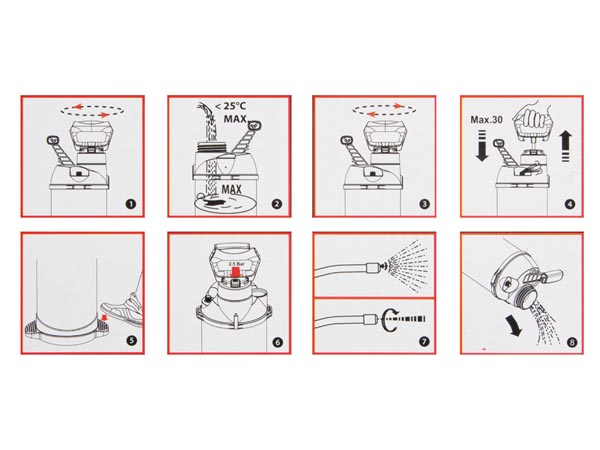 1

< 25°C
MAX
MAX
2

3

Max.30
4

5

2.5 Bar
6

7

8